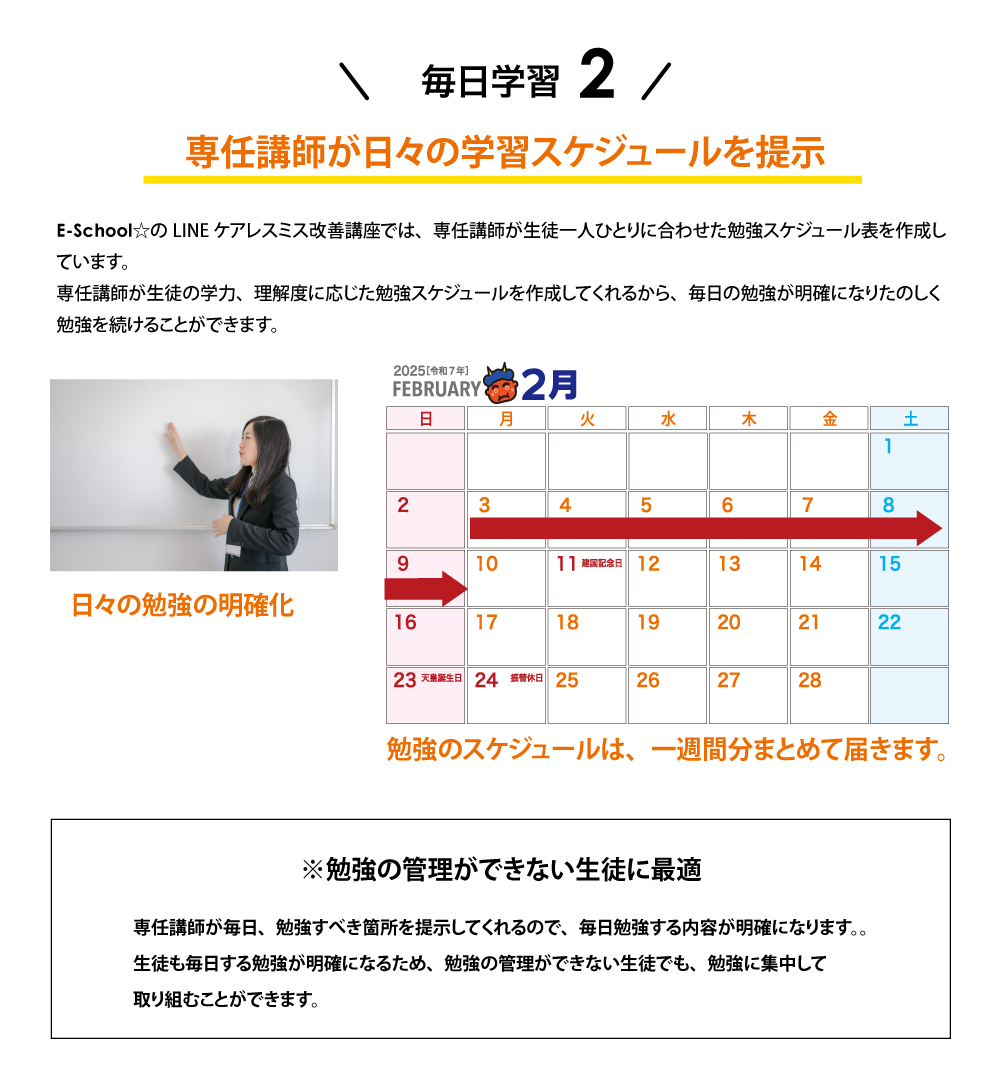 ＼ 毎日学習 2 ／

専任講師が日々の学習スケジュールを提示

E-School☆の LINE ケアレスミス改善講座では、専任講師が生徒一人ひとりに合わせた勉強スケジュール表を作成しています。
専任講師が生徒の学力、理解度に応じた勉強スケジュールを作成してくれるから、毎日の勉強が明確になりたのしく勉強を続けることができます。

日々の勉強の明確化

2025［令和７年］
FEBRUARY 2月

| 日 | 月 | 火 | 水 | 木 | 金 | 土 |
|---|---|---|---|---|---|---|
| | | | | | | 1 |
| 2 | 3 | 4 | 5 | 6 | 7 | 8 |
| 9 | 10 | 11 建国記念日 | 12 | 13 | 14 | 15 |
| 16 | 17 | 18 | 19 | 20 | 21 | 22 |
| 23 天皇誕生日 | 24 振替休日 | 25 | 26 | 27 | 28 | |

勉強のスケジュールは、一週間分まとめて届きます。

※勉強の管理ができない生徒に最適

専任講師が毎日、勉強すべき箇所を提示してくれるので、毎日勉強する内容が明確になります。。
生徒も毎日する勉強が明確になるため、勉強の管理ができない生徒でも、勉強に集中して取り組むことができます。